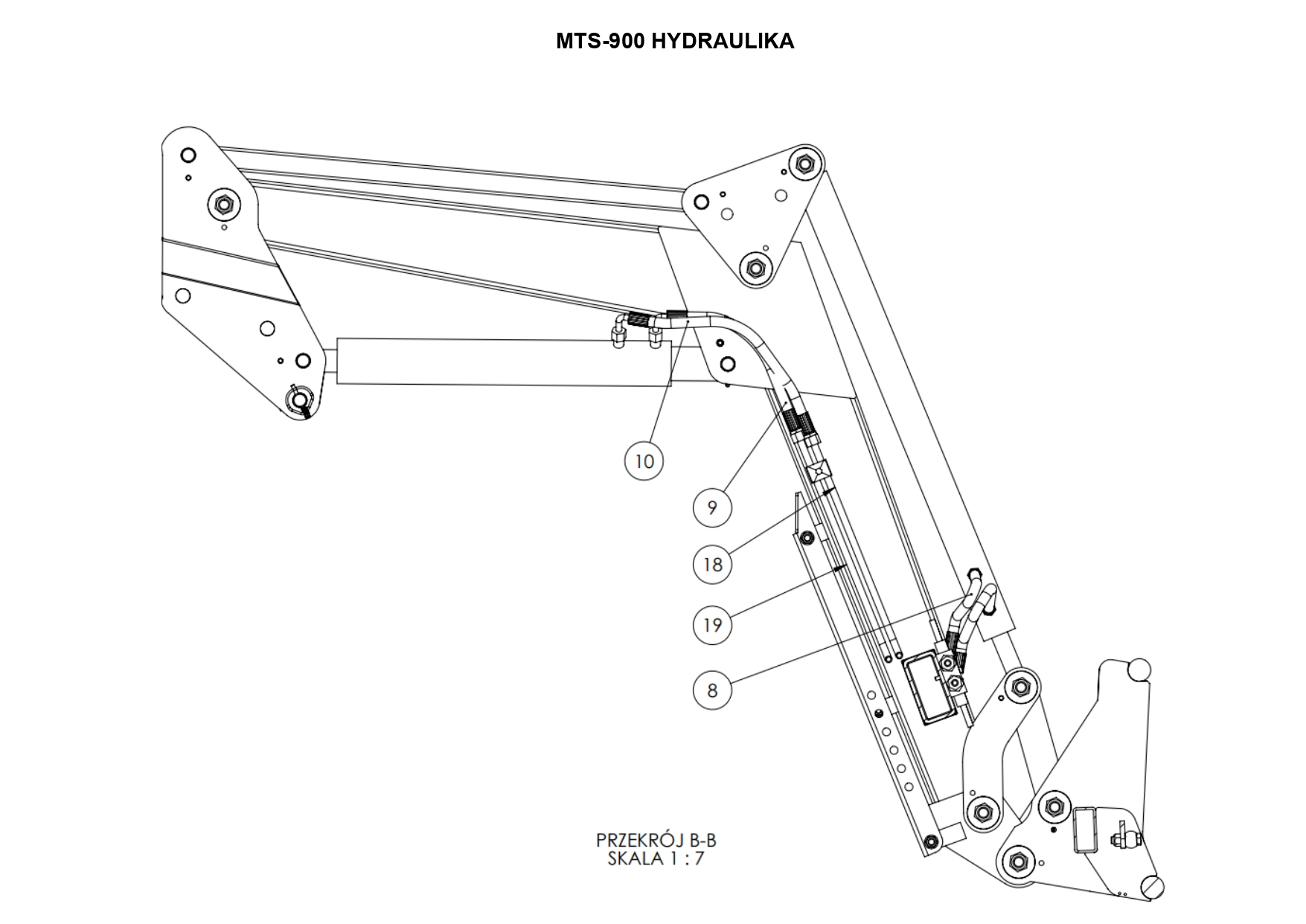 MTS-900 HYDRAULIKA

10

9

18

19

8

PRZEKRÓJ B-B
SKALA 1 : 7